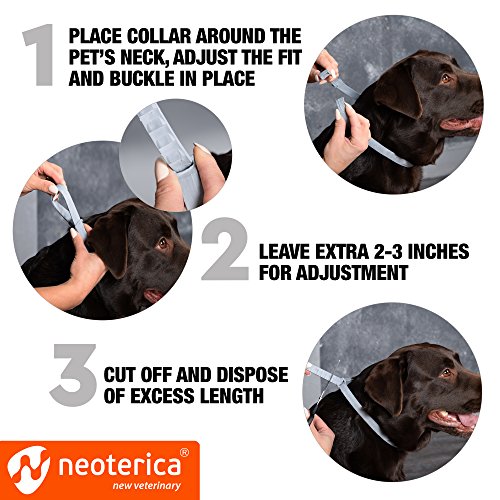 1 PLACE COLLAR AROUND THE PET'S NECK, ADJUST THE FIT AND BUCKLE IN PLACE

2 LEAVE EXTRA 2-3 INCHES FOR ADJUSTMENT

3 CUT OFF AND DISPOSE OF EXCESS LENGTH

neoterica®
new veterinary