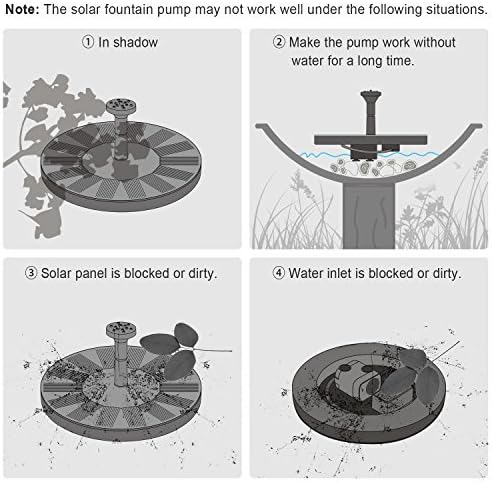 **Note:** The solar fountain pump may not work well under the following situations.

① In shadow

② Make the pump work without water for a long time.

③ Solar panel is blocked or dirty.

④ Water inlet is blocked or dirty.