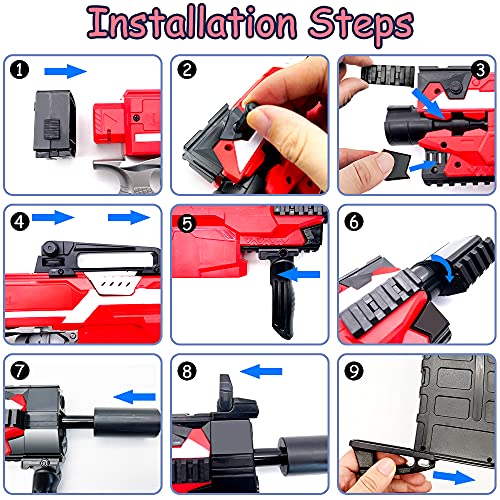 Installation Steps

1

2

3

4

5

6

7

8

9