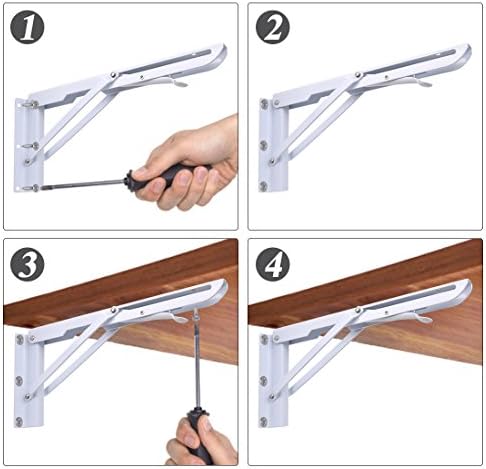 1

2

3

4