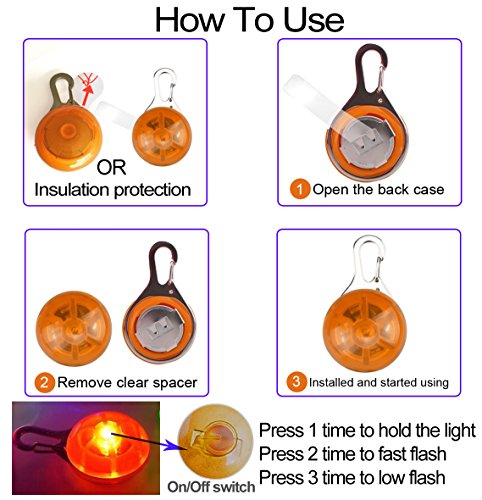 How To Use

OR
Insulation protection

1 Open the back case

2 Remove clear spacer

3 Installed and started using

On/Off switch

Press 1 time to hold the light
Press 2 time to fast flash
Press 3 time to low flash