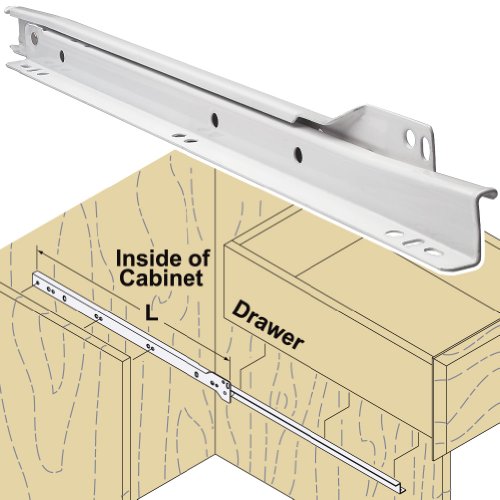 Inside of Cabinet

L

Drawer