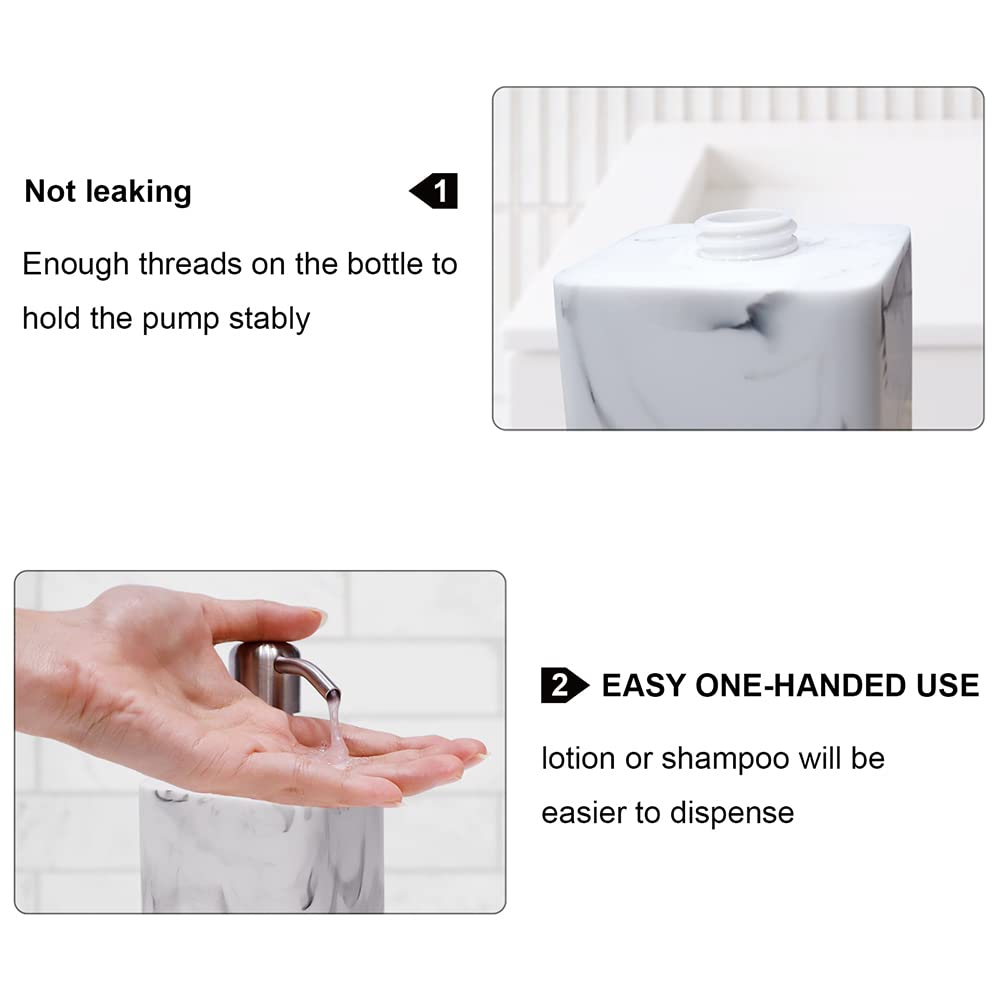 Not leaking

1

Enough threads on the bottle to hold the pump stably

2 EASY ONE-HANDED USE

lotion or shampoo will be easier to dispense