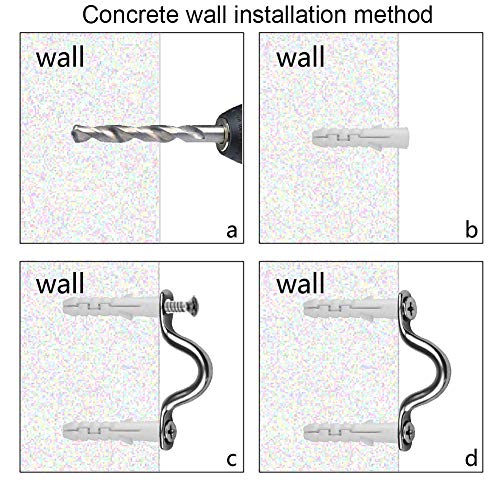 Concrete wall installation method

wall

a

wall

b

wall

c

wall

d