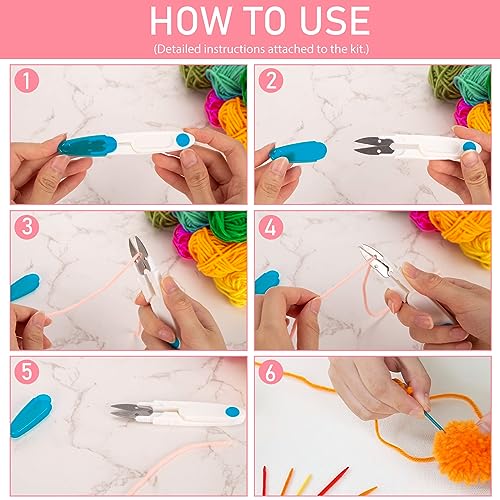 HOW TO USE
(Detailed instructions attached to the kit.)

1

2

3

4

5

6