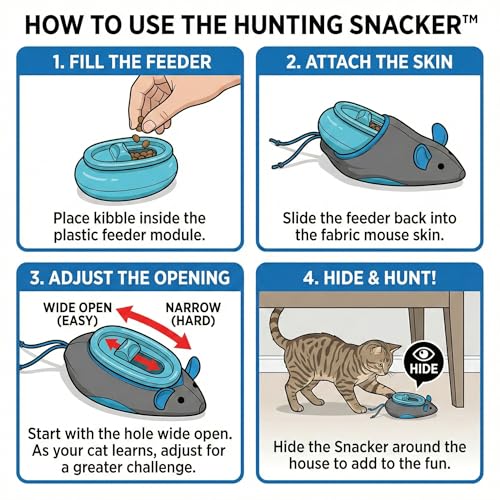 HOW TO USE THE HUNTING SNACKER™

1. FILL THE FEEDER

Place kibble inside the plastic feeder module.

2. ATTACH THE SKIN

Slide the feeder back into the fabric mouse skin.

3. ADJUST THE OPENING

WIDE OPEN (EASY)

NARROW (HARD)

Start with the hole wide open. As your cat learns, adjust for a greater challenge.

4. HIDE & HUNT!

HIDE

Hide the Snacker around the house to add to the fun.