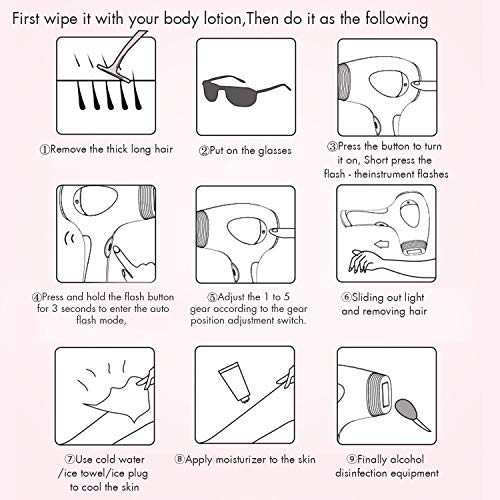 First wipe it with your body lotion,Then do it as the following

①Remove the thick long hair

②Put on the glasses

③Press the button to turn it on, Short press the flash - theinstrument flashes

④Press and hold the flash button for 3 seconds to enter the auto flash mode,

⑤Adjust the 1 to 5 gear according to the gear position adjustment switch.

⑥Sliding out light and removing hair

⑦Use cold water /ice towel/ice plug to cool the skin

⑧Apply moisturizer to the skin

⑨Finally alcohol disinfection equipment