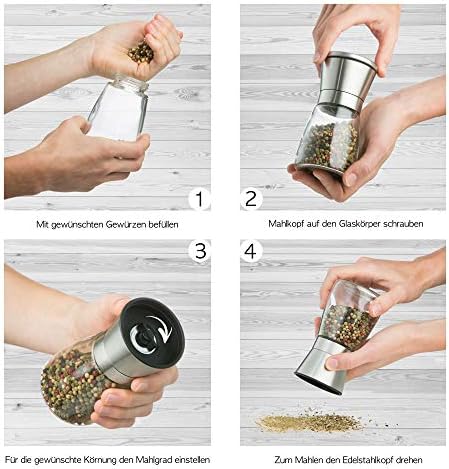 1

Mit gewünschten Gewürzen befüllen

2

Mahlkopf auf den Glaskörper schrauben

3

Für die gewünschte Körnung den Mahlgrad einstellen

4

Zum Mahlen den Edelstahlkopf drehen