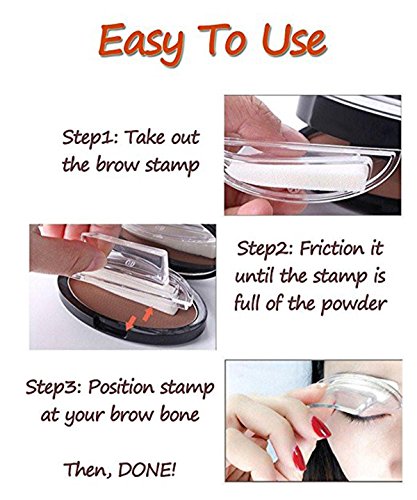 Easy To Use

Step1: Take out the brow stamp

Step2: Friction it until the stamp is full of the powder

Step3: Position stamp at your brow bone

Then, DONE!