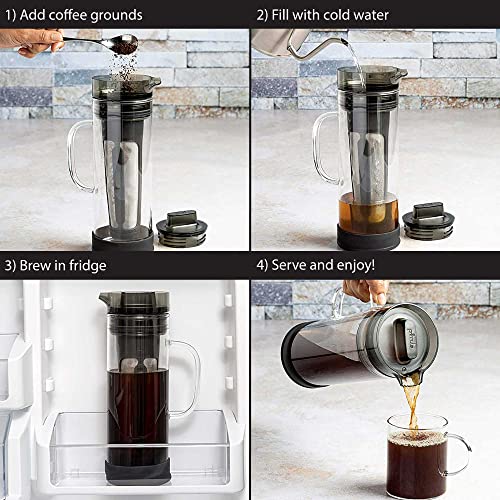 1) Add coffee grounds

2) Fill with cold water

3) Brew in fridge

4) Serve and enjoy!

primula