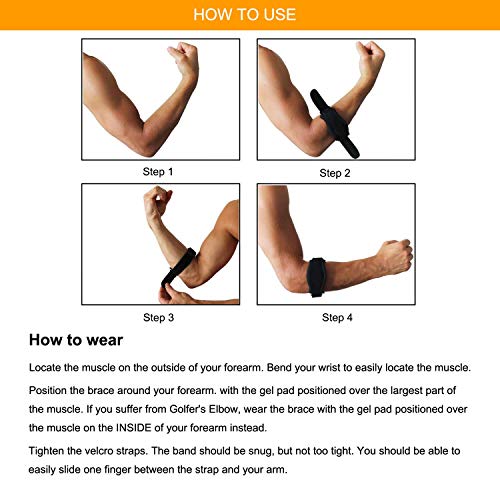 HOW TO USE

Step 1

Step 2

Step 3

Step 4

How to wear

Locate the muscle on the outside of your forearm. Bend your wrist to easily locate the muscle.

Position the brace around your forearm. with the gel pad positioned over the largest part of the muscle. If you suffer from Golfer's Elbow, wear the brace with the gel pad positioned over the muscle on the INSIDE of your forearm instead.

Tighten the velcro straps. The band should be snug, but not too tight. You should be able to easily slide one finger between the strap and your arm.