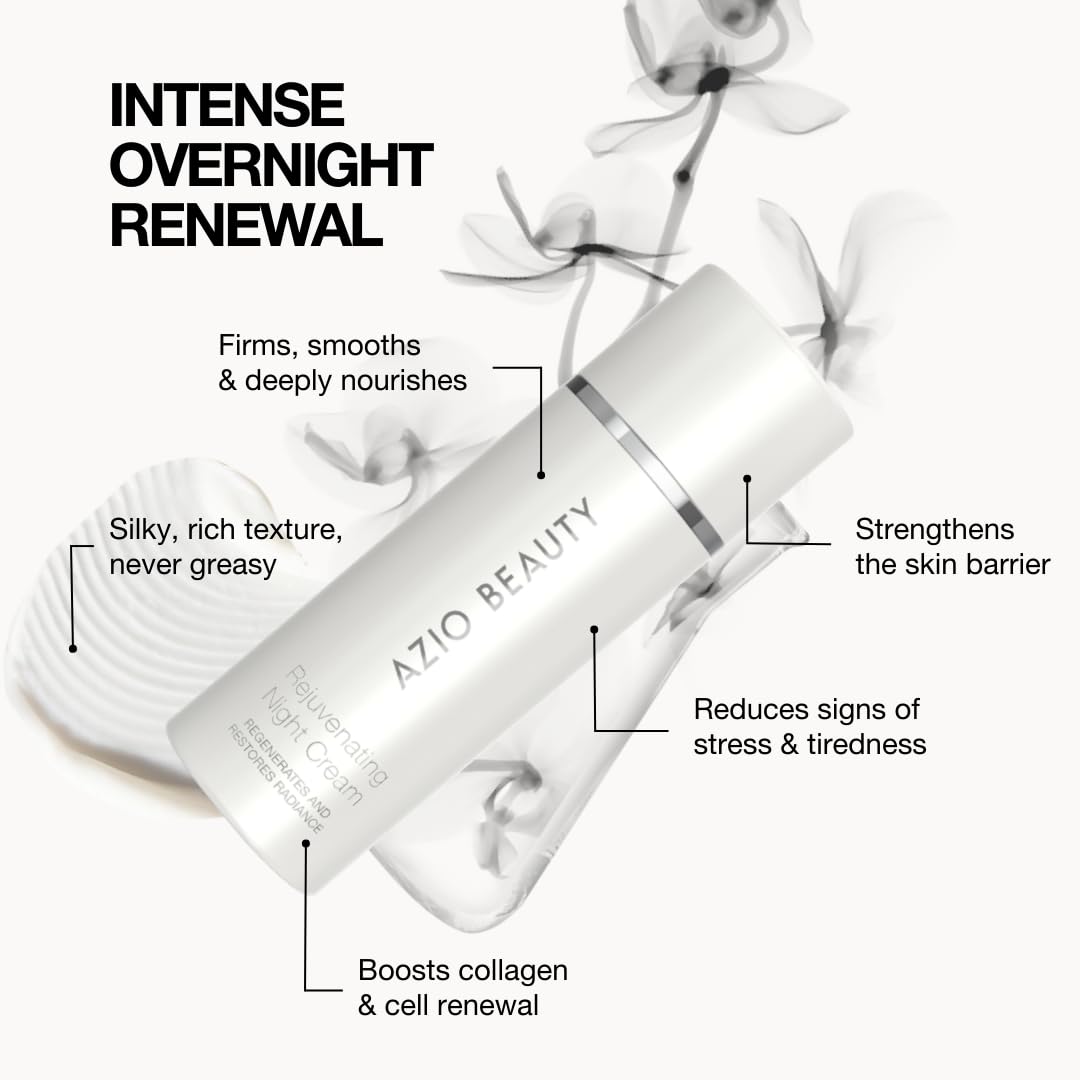 INTENSE OVERNIGHT RENEWAL

Firms, smooths & deeply nourishes

Silky, rich texture, never greasy

Strengthens the skin barrier

AZIO BEAUTY

Rejuvenating Night Cream

REGENERATES AND RESTORES RADIANCE

Reduces signs of stress & tiredness

Boosts collagen & cell renewal