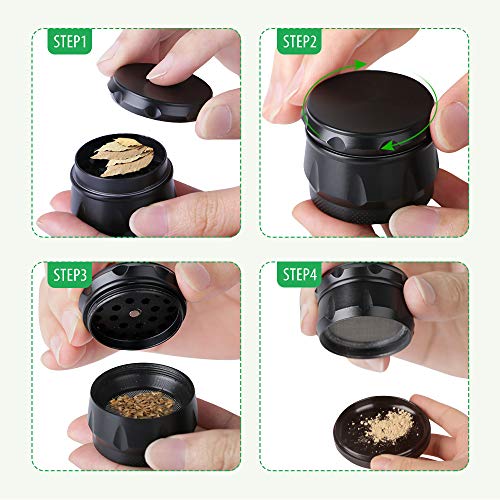 STEP1

STEP2

STEP3

STEP4