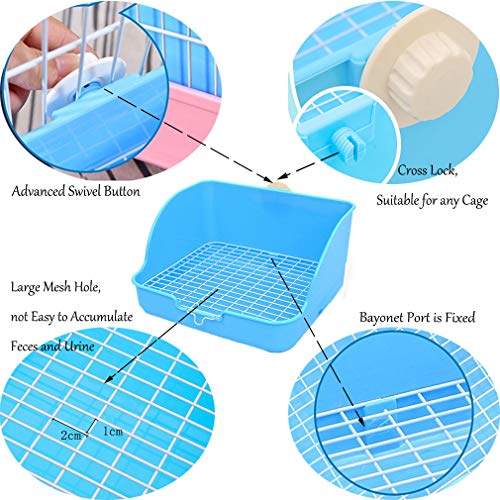 Advanced Swivel Button

Cross Lock,

Suitable for any Cage

Large Mesh Hole,

not Easy to Accumulate

Feces and Urine

Bayonet Port is Fixed

2cm

1cm