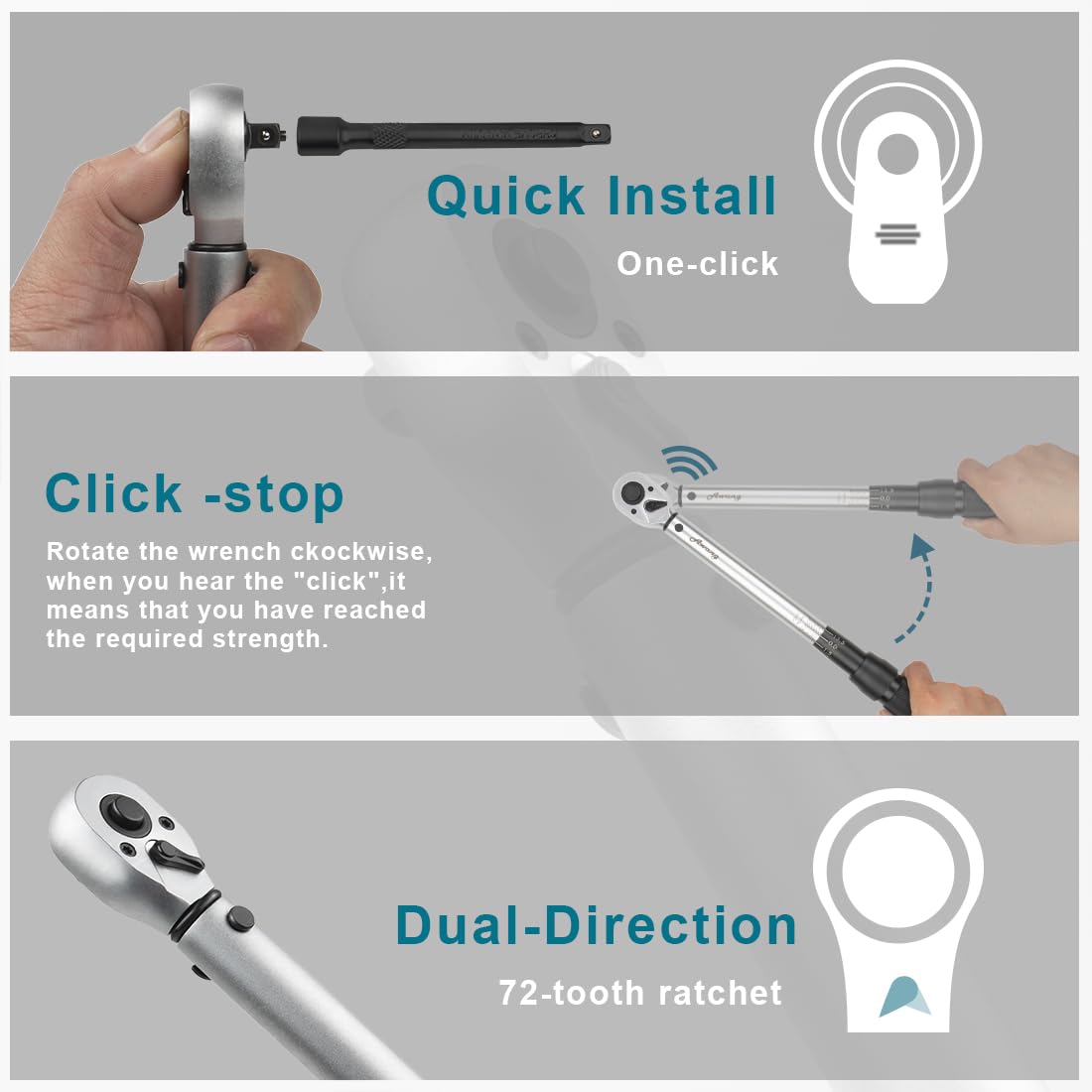 Quick Install
One-click

Click -stop
Rotate the wrench ckockwise, when you hear the "click",it means that you have reached the required strength.

Dual-Direction
72-tooth ratchet