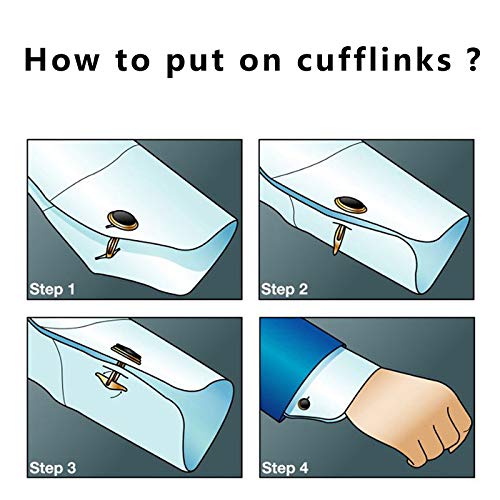 How to put on cufflinks ?

Step 1

Step 2

Step 3

Step 4