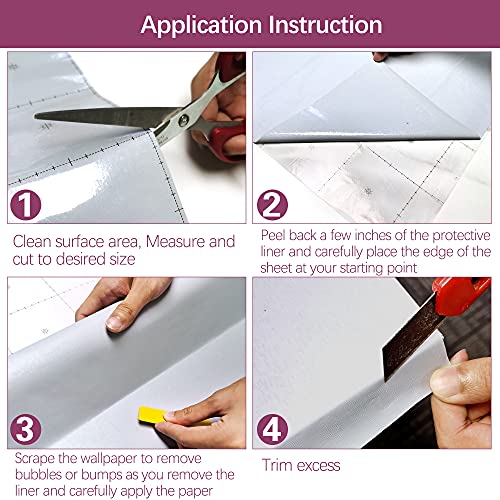 Application Instruction

1

Clean surface area, Measure and cut to desired size

2

Peel back a few inches of the protective liner and carefully place the edge of the sheet at your starting point

3

Scrape the wallpaper to remove bubbles or bumps as you remove the liner and carefully apply the paper

4

Trim excess