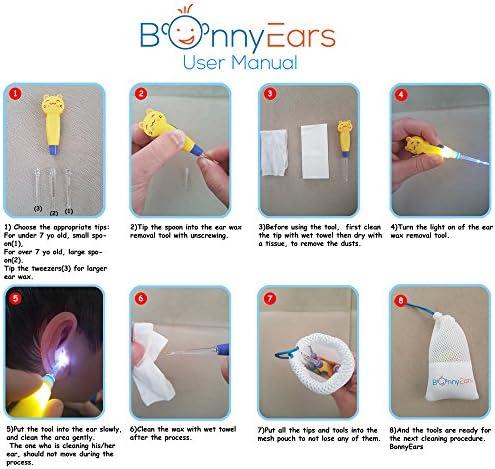 BonnyEars
User Manual

1

(3) (2) (1)

1) Choose the appropriate tips:
For under 7 yo old, small spoon(1),
For over 7 yo old, large spoon(2).
Tip the tweezers(3) for larger ear wax.

2

2)Tip the spoon into the ear wax removal tool with unscrewing.

3

3)Before using the tool, first clean the tip with wet towel then dry with a tissue, to remove the dusts.

4

4)Turn the light on of the ear wax removal tool.

5

5)Put the tool into the ear slowly, and clean the area gently.
The one who is cleaning his/her ear, should not move during the process.

6

6)Clean the wax with wet towel after the process.

7

7)Put all the tips and tools into the mesh pouch to not lose any of them.

8

BonnyEars

8)And the tools are ready for the next cleaning procedure.
BonnyEars