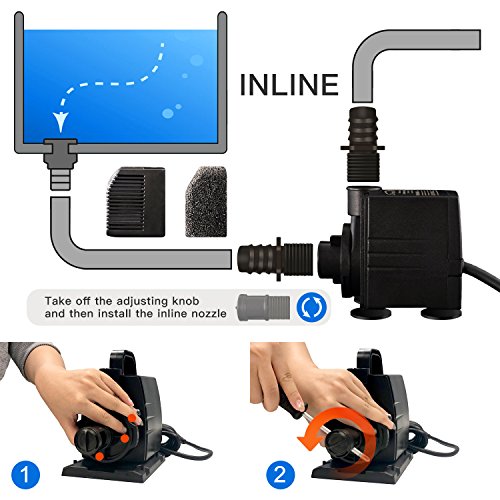 INLINE

Take off the adjusting knob and then install the inline nozzle

1

2