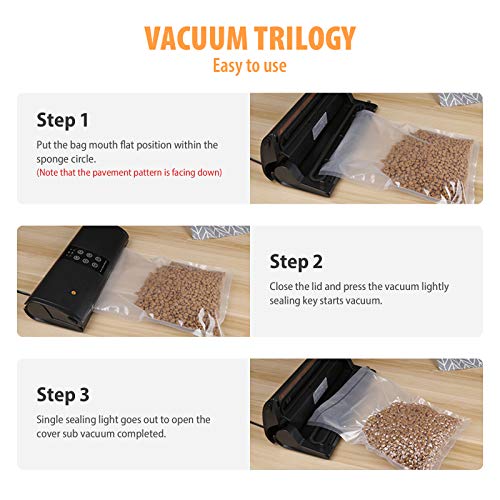 VACUUM TRILOGY
Easy to use

Step 1
Put the bag mouth flat position within the sponge circle.
(Note that the pavement pattern is facing down)

Step 2
Close the lid and press the vacuum lightly sealing key starts vacuum.

Step 3
Single sealing light goes out to open the cover sub vacuum completed.