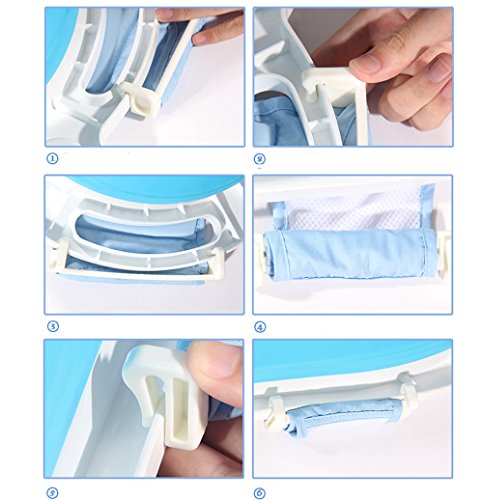 ①

②

③

④

⑤

⑥