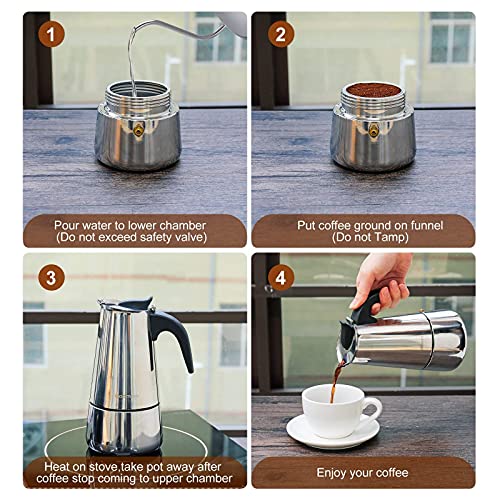 1

Pour water to lower chamber
(Do not exceed safety valve)

2

Put coffee ground on funnel
(Do not Tamp)

3

Heat on stove,take pot away after coffee stop coming to upper chamber

4

Enjoy your coffee