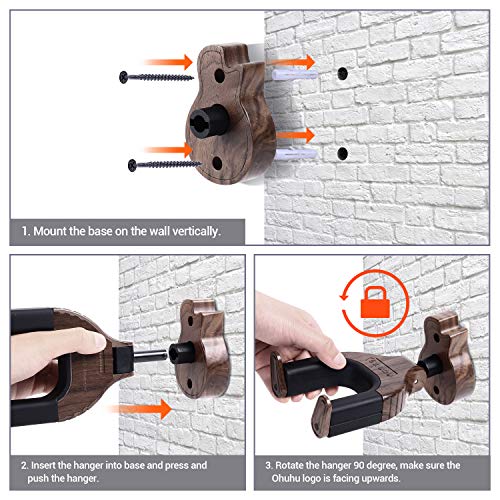 1. Mount the base on the wall vertically.

2. Insert the hanger into base and press and push the hanger.

3. Rotate the hanger 90 degree, make sure the Ohuhu logo is facing upwards.