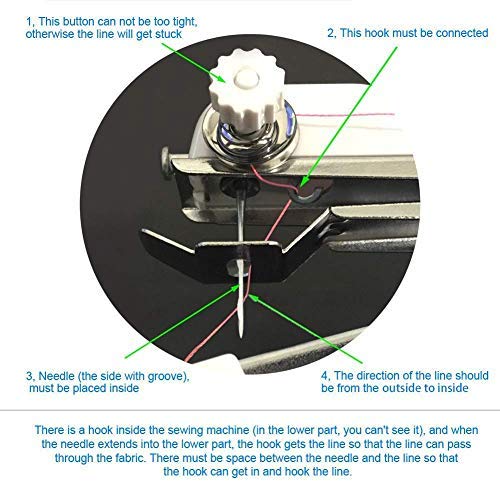 1, This button can not be too tight, otherwise the line will get stuck

2, This hook must be connected

3, Needle (the side with groove), must be placed inside

4, The direction of the line should be from the outside to inside

There is a hook inside the sewing machine (in the lower part, you can't see it), and when the needle extends into the lower part, the hook gets the line so that the line can pass through the fabric. There must be space between the needle and the line so that the hook can get in and hook the line.