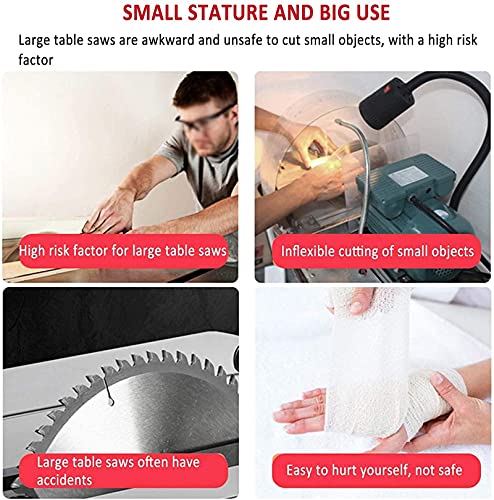 SMALL STATURE AND BIG USE

Large table saws are awkward and unsafe to cut small objects, with a high risk factor

High risk factor for large table saws

Inflexible cutting of small objects

Large table saws often have accidents

Easy to hurt yourself, not safe