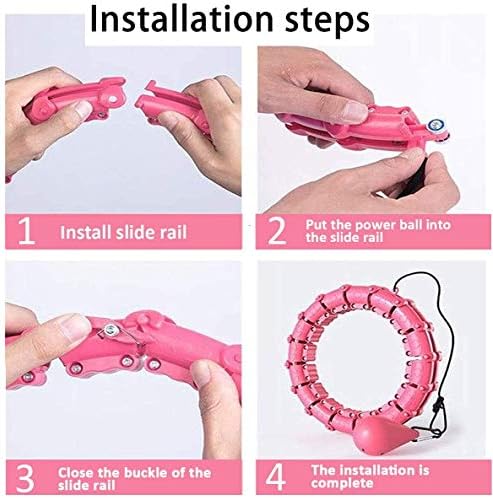 Installation steps

1 Install slide rail

2 Put the power ball into the slide rail

3 Close the buckle of the slide rail

4 The installation is complete