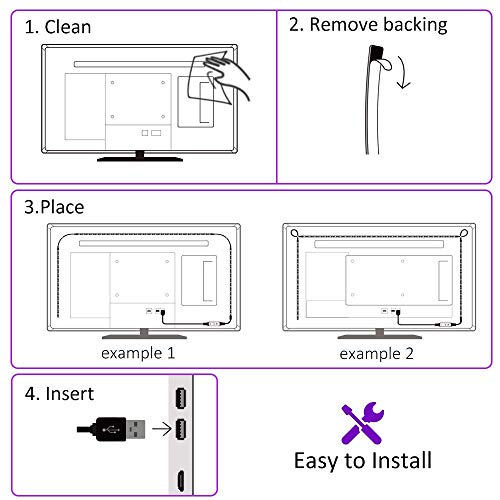 1. Clean

2. Remove backing

3.Place

example 1

example 2

4. Insert

Easy to Install