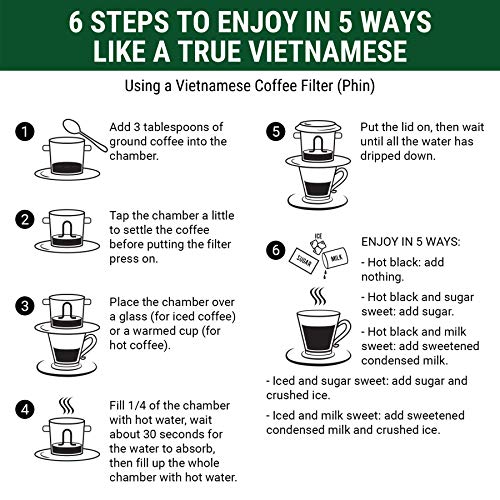 6 STEPS TO ENJOY IN 5 WAYS LIKE A TRUE VIETNAMESE

Using a Vietnamese Coffee Filter (Phin)

1 Add 3 tablespoons of ground coffee into the chamber.

2 Tap the chamber a little to settle the coffee before putting the filter press on.

3 Place the chamber over a glass (for iced coffee) or a warmed cup (for hot coffee).

4 Fill 1/4 of the chamber with hot water, wait about 30 seconds for the water to absorb, then fill up the whole chamber with hot water.

5 Put the lid on, then wait until all the water has dripped down.

6 ICE SUGAR MILK

ENJOY IN 5 WAYS:

- Hot black: add nothing.

- Hot black and sugar sweet: add sugar.

- Hot black and milk sweet: add sweetened condensed milk.

- Iced and sugar sweet: add sugar and crushed ice.

- Iced and milk sweet: add sweetened condensed milk and crushed ice.