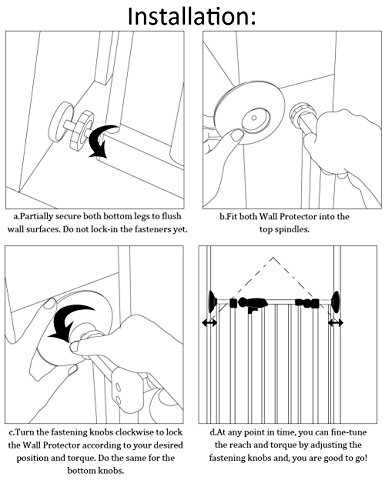 Installation:

a.Partially secure both bottom legs to flush wall surfaces. Do not lock-in the fasteners yet.

b.Fit both Wall Protector into the top spindles.

c.Turn the fastening knobs clockwise to lock the Wall Protector according to your desired position and torque. Do the same for the bottom knobs.

d.At any point in time, you can fine-tune the reach and torque by adjusting the fastening knobs and, you are good to go!