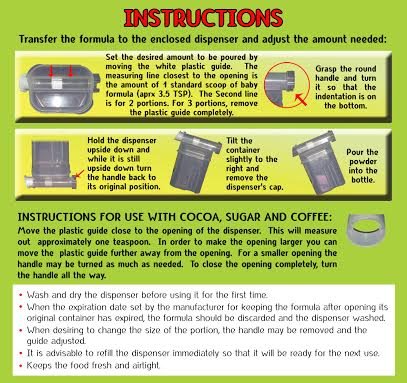 INSTRUCTIONS

Transfer the formula to the enclosed dispenser and adjust the amount needed:

Set the desired amount to be poured by moving the white plastic guide. The measuring line closest to the opening is the amount of 1 standard scoop of baby formula (aprx 3.5 TSP). The Second line is for 2 portions. For 3 portions, remove the plastic guide completely.

Grasp the round handle and turn it so that the indentation is on the bottom.

Hold the dispenser upside down and while it is still upside down turn the handle back to its original position.

Tilt the container slightly to the right and remove the dispenser's cap.

Pour the powder into the bottle.

INSTRUCTIONS FOR USE WITH COCOA, SUGAR AND COFFEE:

Move the plastic guide close to the opening of the dispenser. This will measure out approximately one teaspoon. In order to make the opening larger you can move the plastic guide further away from the opening. For a smaller opening the handle may be turned as much as needed. To close the opening completely, turn the handle all the way.

• Wash and dry the dispenser before using it for the first time.
• When the expiration date set by the manufacturer for keeping the formula after opening its original container has expired, the formula should be discarded and the dispenser washed.
• When desiring to change the size of the portion, the handle may be removed and the guide adjusted.
• It is advisable to refill the dispenser immediately so that it will be ready for the next use.
• Keeps the food fresh and airtight.