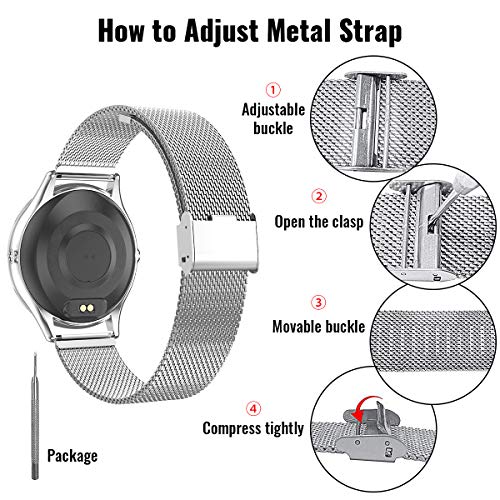 How to Adjust Metal Strap

①
Adjustable buckle

②
Open the clasp

③
Movable buckle

④
Compress tightly

Package