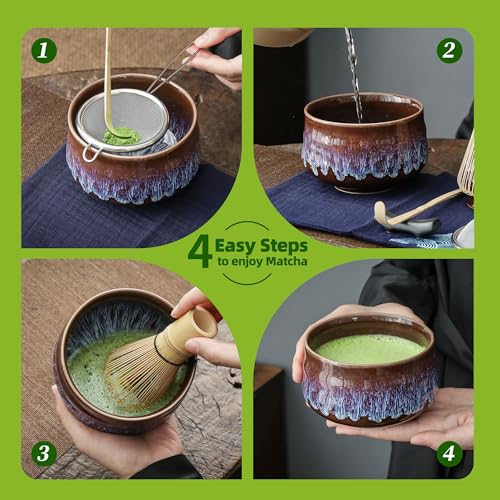 1

2

4 Easy Steps
to enjoy Matcha

3

4