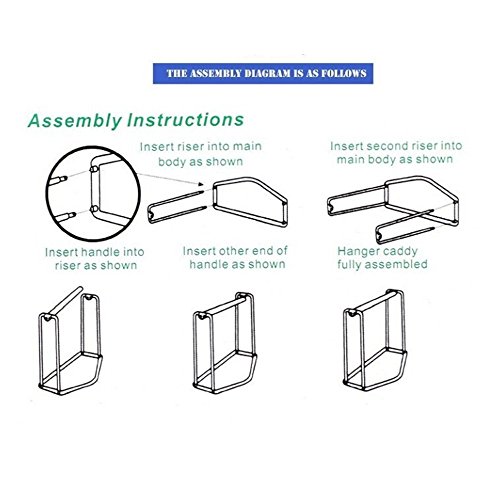 THE ASSEMBLY DIAGRAM IS AS FOLLOWS

Assembly Instructions

Insert riser into main body as shown

Insert second riser into main body as shown

Insert handle into riser as shown

Insert other end of handle as shown

Hanger caddy fully assembled