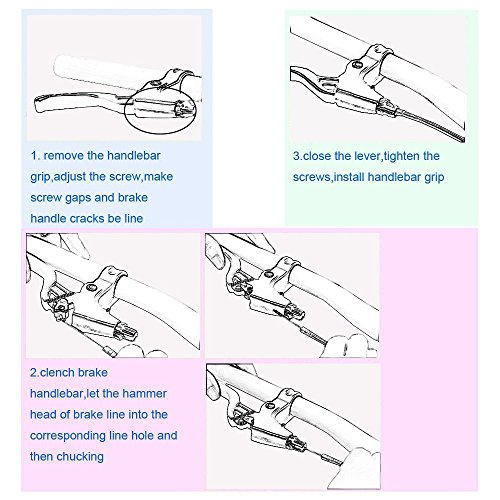 1. remove the handlebar grip,adjust the screw,make screw gaps and brake handle cracks be line

3.close the lever,tighten the screws,install handlebar grip

2.clench brake handlebar,let the hammer head of brake line into the corresponding line hole and then chucking