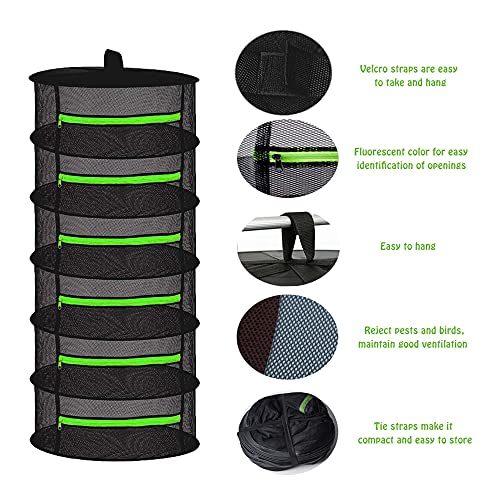 Velcro straps are easy to take and hang

Fluorescent color for easy identification of openings

Easy to hang

Reject pests and birds, maintain good ventilation

Tie straps make it compact and easy to store