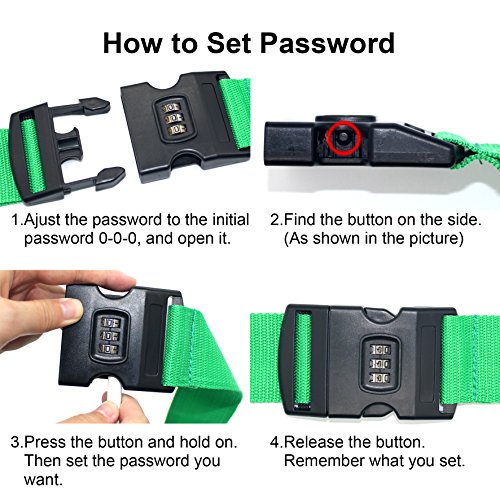 How to Set Password

1.Ajust the password to the initial password 0-0-0, and open it.

2.Find the button on the side. (As shown in the picture)

3.Press the button and hold on. Then set the password you want.

4.Release the button. Remember what you set.