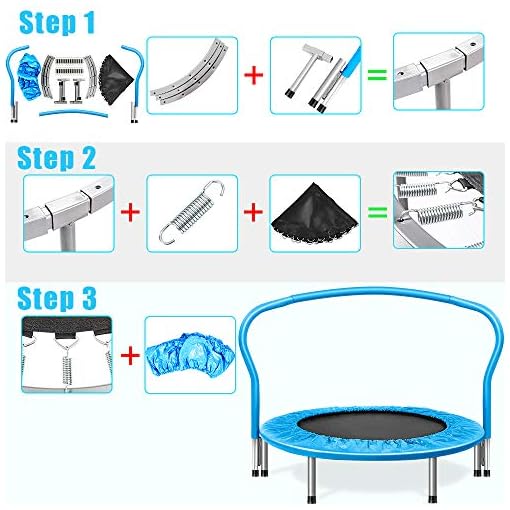 Step 1

+ =

Step 2

+ + =

Step 3

+