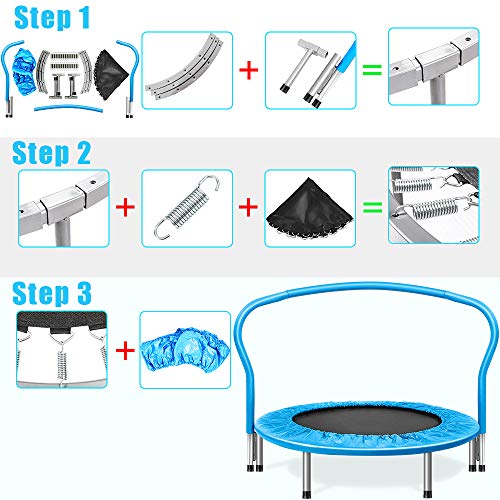 Step 1

+ =

Step 2

+ + =

Step 3

+