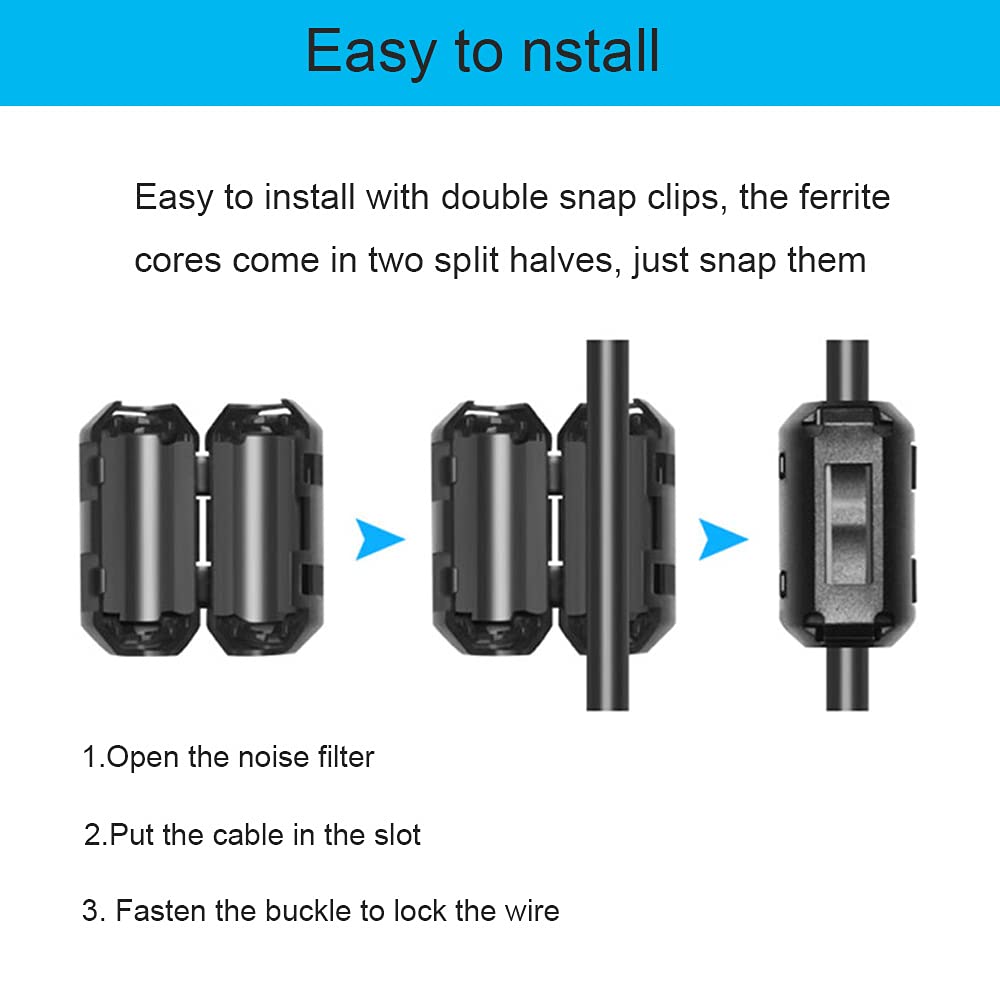 Easy to nstall

Easy to install with double snap clips, the ferrite cores come in two split halves, just snap them

1.Open the noise filter

2.Put the cable in the slot

3. Fasten the buckle to lock the wire