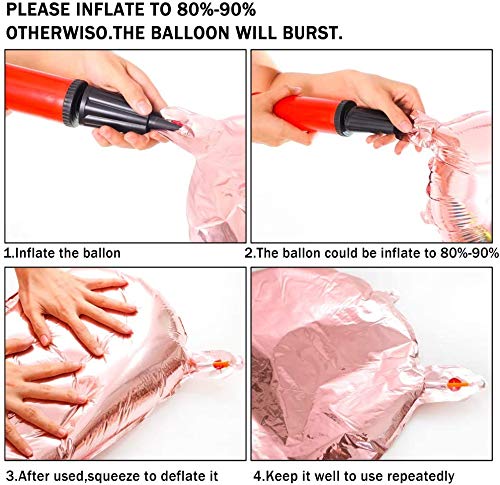 PLEASE INFLATE TO 80%-90%
OTHERWISO.THE BALLOON WILL BURST.

1.Inflate the ballon

2.The ballon could be inflate to 80%-90%

3.After used,squeeze to deflate it

4.Keep it well to use repeatedly