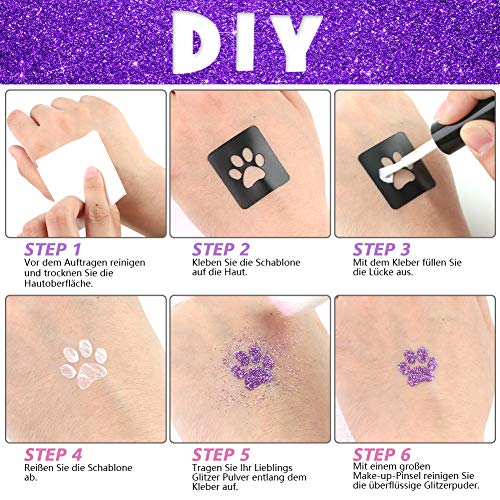 DIY

STEP 1
Vor dem Auftragen reinigen und trocknen Sie die Hautoberfläche.

STEP 2
Kleben Sie die Schablone auf die Haut.

STEP 3
Mit dem Kleber füllen Sie die Lücke aus.

STEP 4
Reißen Sie die Schablone ab.

STEP 5
Tragen Sie Ihr Lieblings Glitzer Pulver entlang dem Kleber auf.

STEP 6
Mit einem großen Make-up-Pinsel reinigen Sie die überflüssige Glitzerpuder.