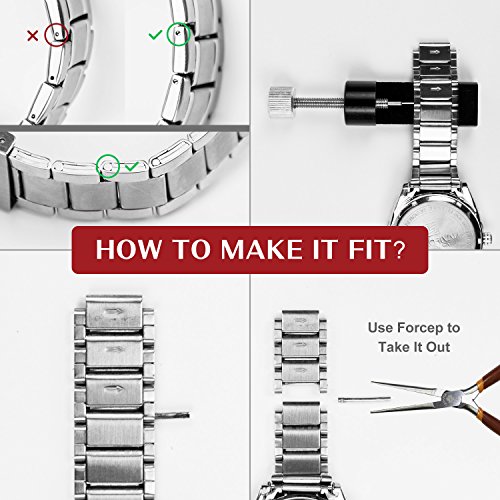 HOW TO MAKE IT FIT?

Use Forcep to Take It Out