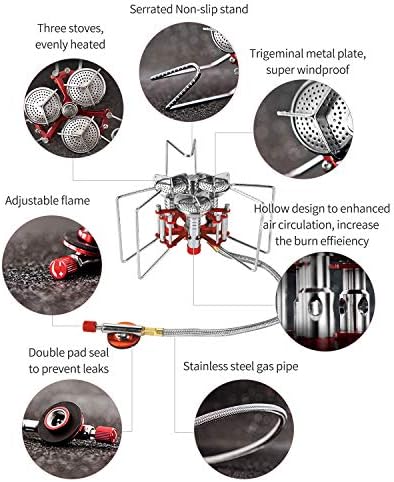 Serrated Non-slip stand

Three stoves, evenly heated

Trigeminal metal plate, super windproof

Adjustable flame

Hollow design to enhanced air circulation, increase the burn effieiency

Double pad seal to prevent leaks

Stainless steel gas pipe