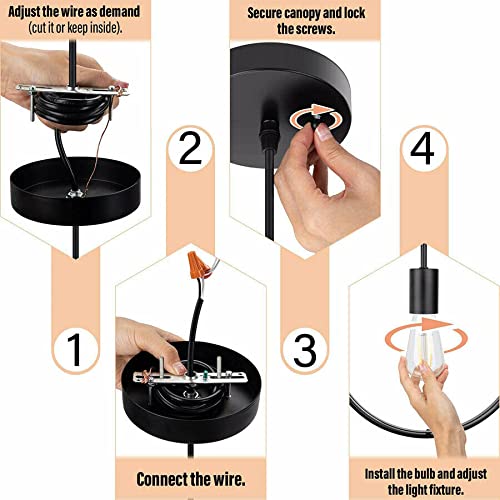 Adjust the wire as demand (cut it or keep inside).

1

2

Connect the wire.

Secure canopy and lock the screws.

3

4

Install the bulb and adjust the light fixture.