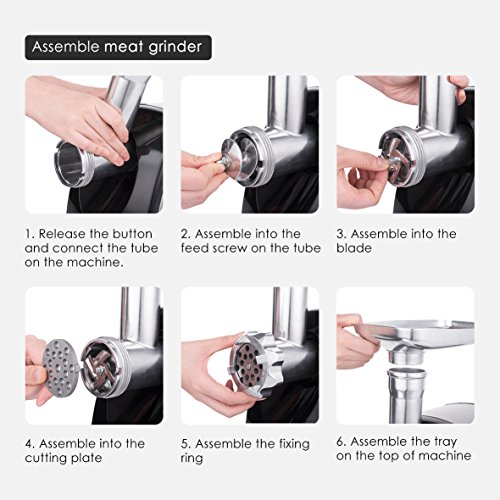 Assemble meat grinder

1. Release the button and connect the tube on the machine.

2. Assemble into the feed screw on the tube

3. Assemble into the blade

4. Assemble into the cutting plate

5. Assemble the fixing ring

6. Assemble the tray on the top of machine