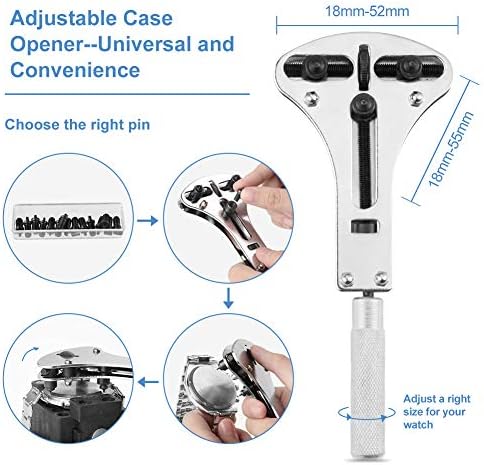 Adjustable Case Opener--Universal and Convenience

Choose the right pin

18mm-52mm

18mm-55mm

Adjust a right size for your watch